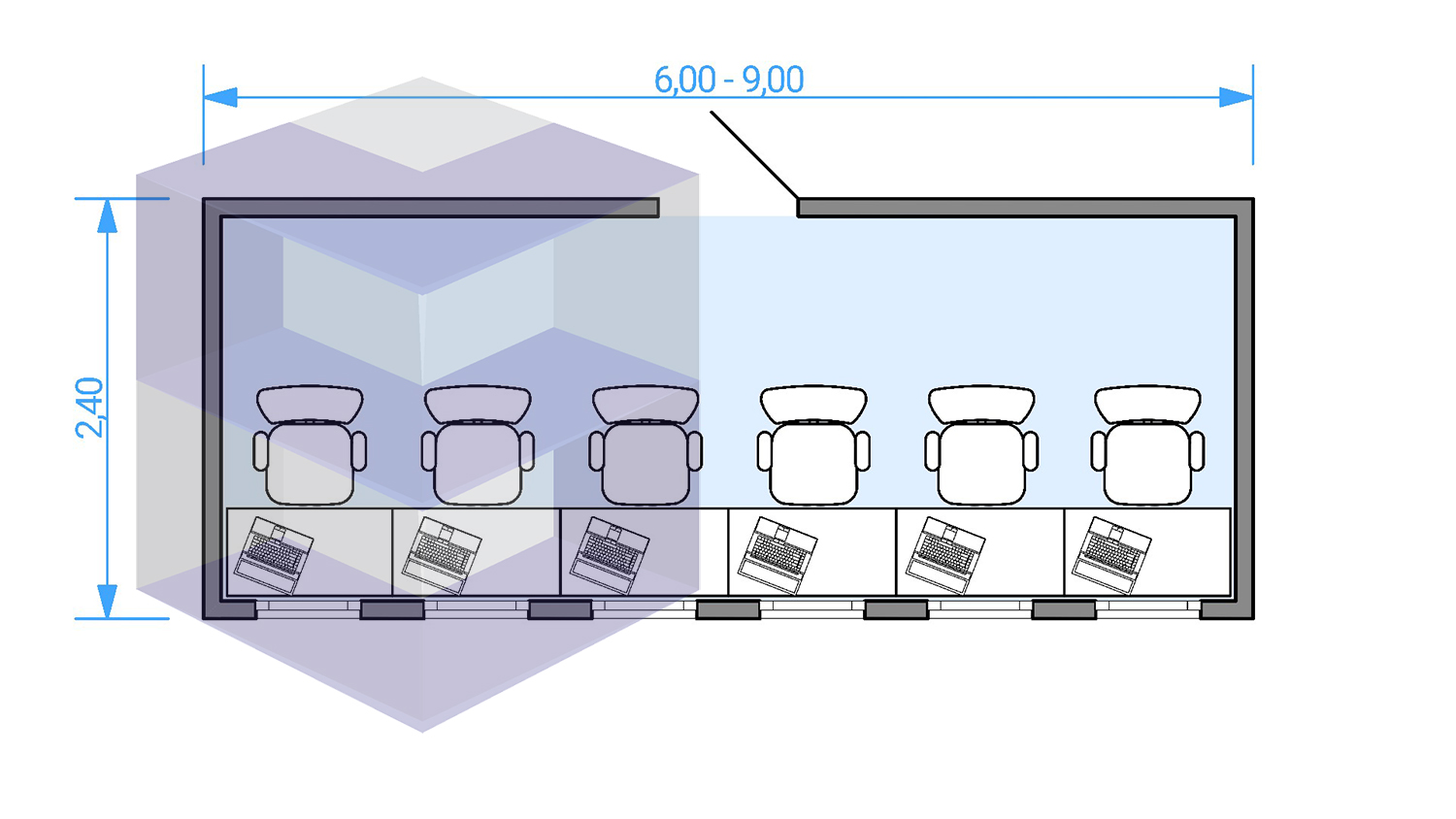 6,00 - 9,00
2,40